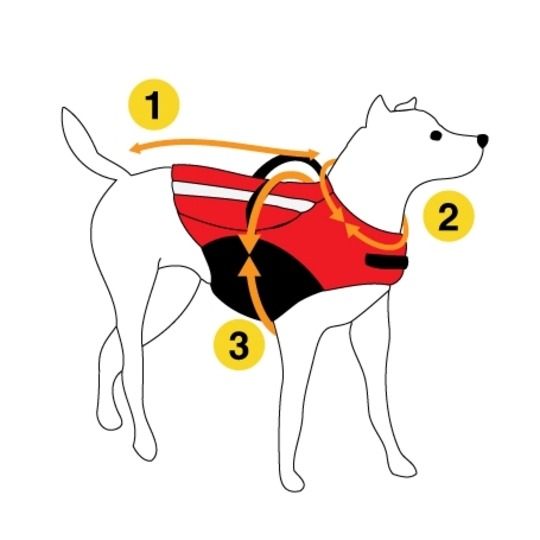 1
2
3